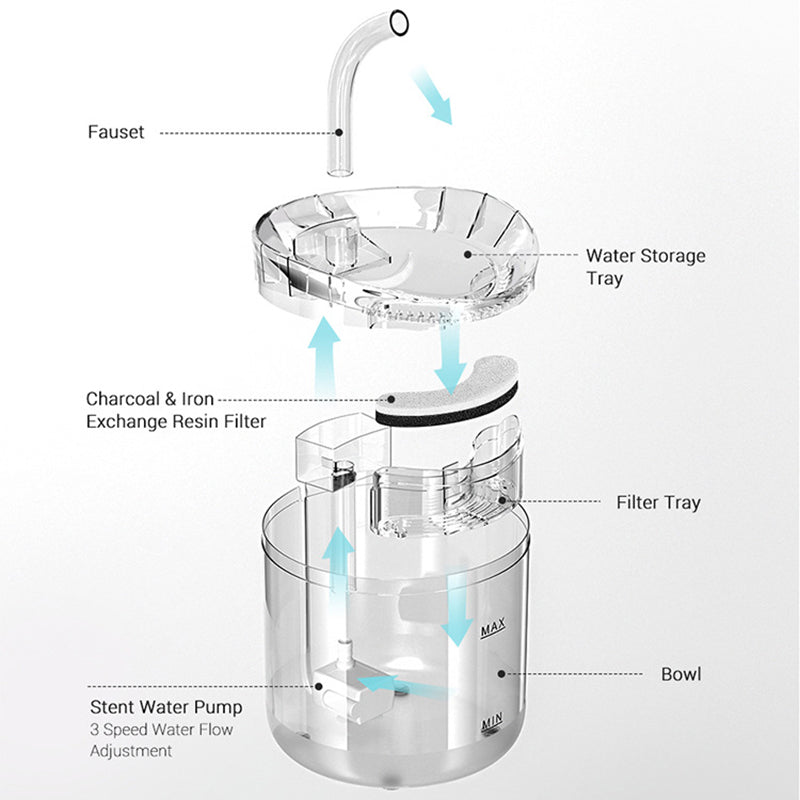 Fauset

Water Storage Tray

Charcoal & Iron Exchange Resin Filter

Filter Tray

MAX

Bowl

Stent Water Pump
3 Speed Water Flow Adjustment

MIN