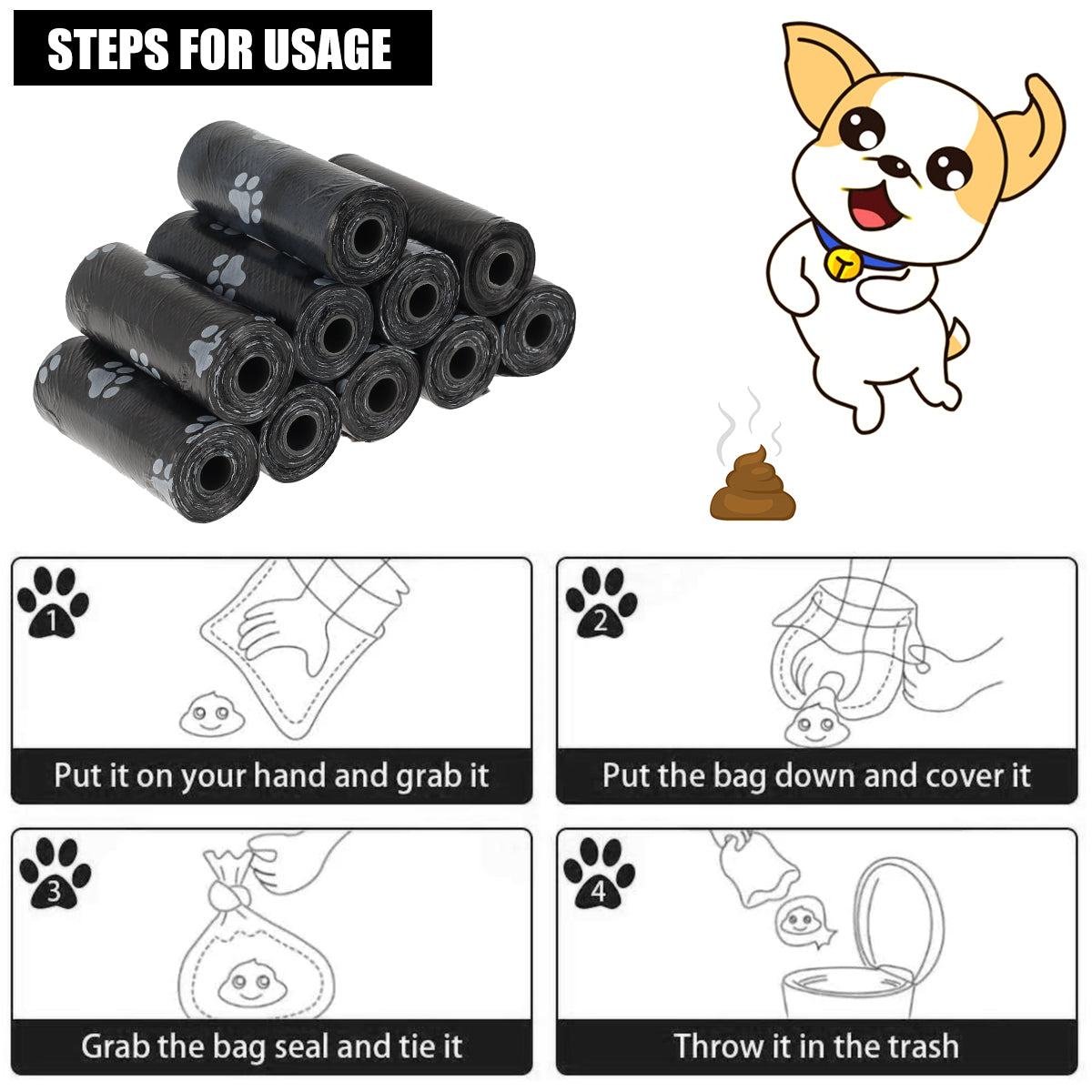 STEPS FOR USAGE

1
Put it on your hand and grab it

2
Put the bag down and cover it

3
Grab the bag seal and tie it

4
Throw it in the trash